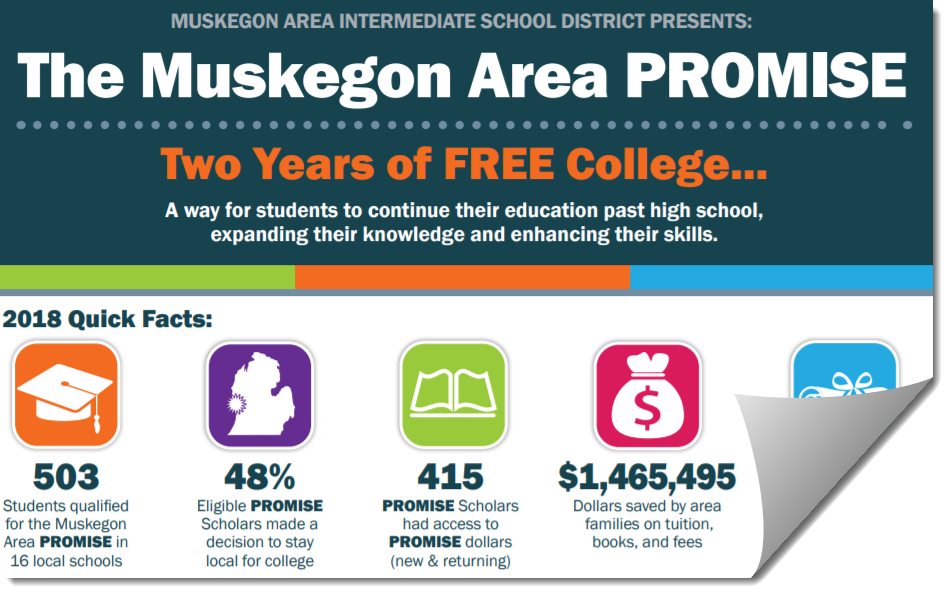 MUSKEGON AREA INTERMEDIATE SCHOOL DISTRICT PRESENTS:

The Muskegon Area PROMISE

Two Years of FREE College...

A way for students to continue their education past high school, expanding their knowledge and enhancing their skills.

2018 Quick Facts:

503
Students qualified for the Muskegon Area PROMISE in 16 local schools

48%
Eligible PROMISE Scholars made a decision to stay local for college

415
PROMISE Scholars had access to PROMISE dollars (new & returning)

$1,465,495
Dollars saved by area families on tuition, books, and fees